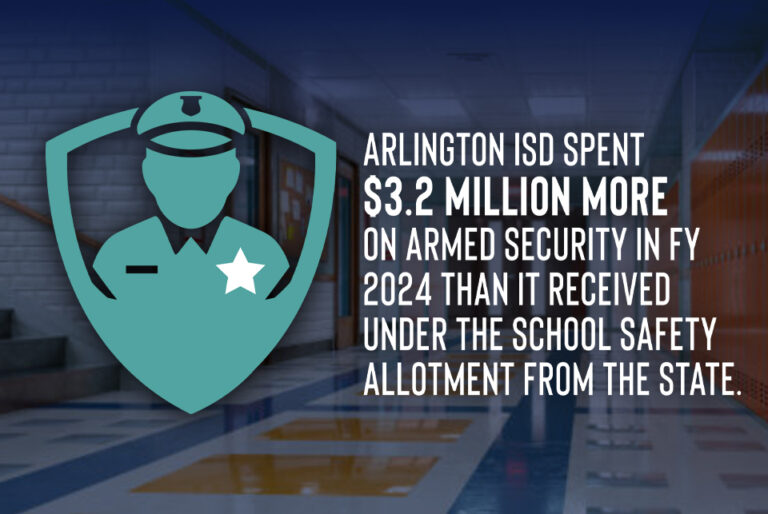 ARLINGTON ISD SPENT $3.2 MILLION MORE ON ARMED SECURITY IN FY 2024 THAN IT RECEIVED UNDER THE SCHOOL SAFETY ALLOTMENT FROM THE STATE.